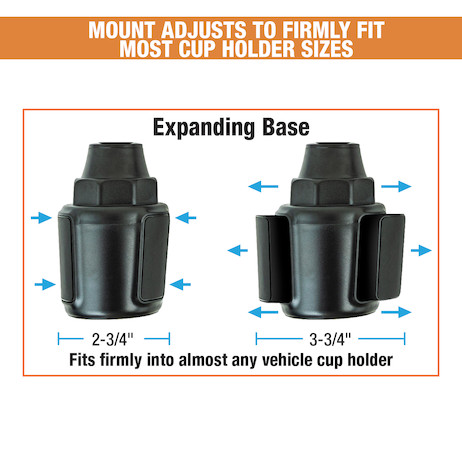 MOUNT ADJUSTS TO FIRMLY FIT MOST CUP HOLDER SIZES

Expanding Base

2-3/4"

3-3/4"

Fits firmly into almost any vehicle cup holder